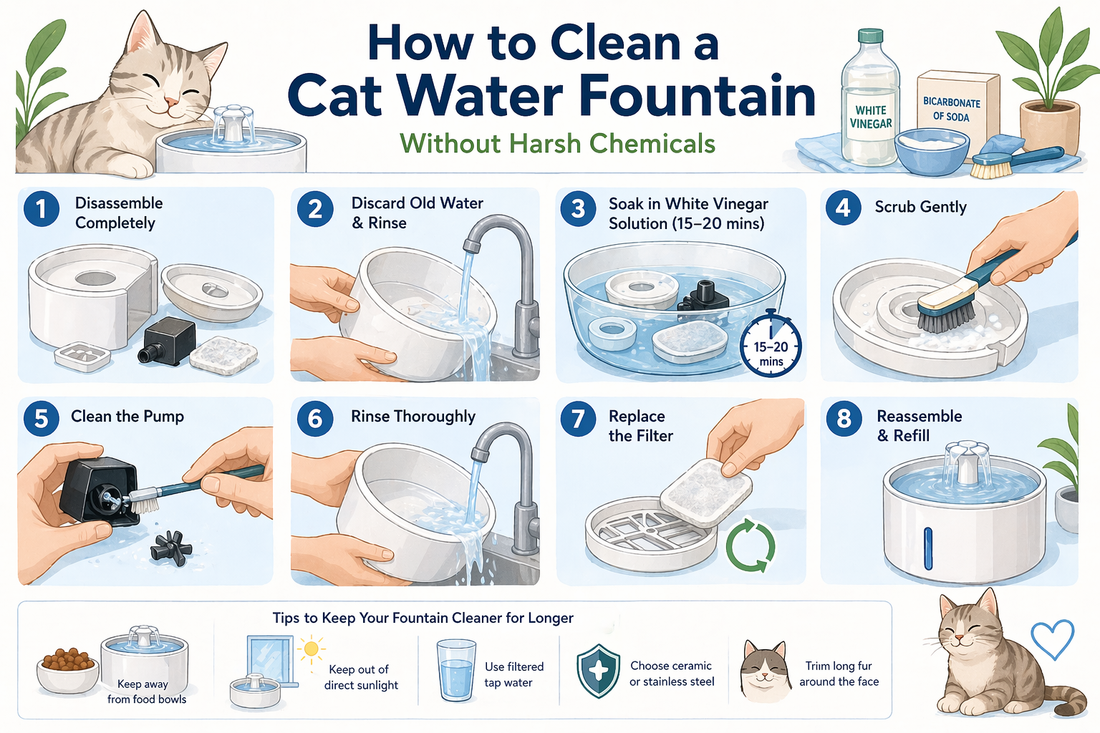 How to Clean a Cat Water Fountain

Without Harsh Chemicals

WHITE VINEGAR

BICARBONATE OF SODA

1 Disassemble Completely

2 Discard Old Water & Rinse

3 Soak in White Vinegar Solution (15–20 mins)

15–20 mins

4 Scrub Gently

5 Clean the Pump

6 Rinse Thoroughly

7 Replace the Filter

8 Reassemble & Refill

Tips to Keep Your Fountain Cleaner for Longer

Keep away from food bowls

Keep out of direct sunlight

Use filtered tap water

Choose ceramic or stainless steel

Trim long fur around the face